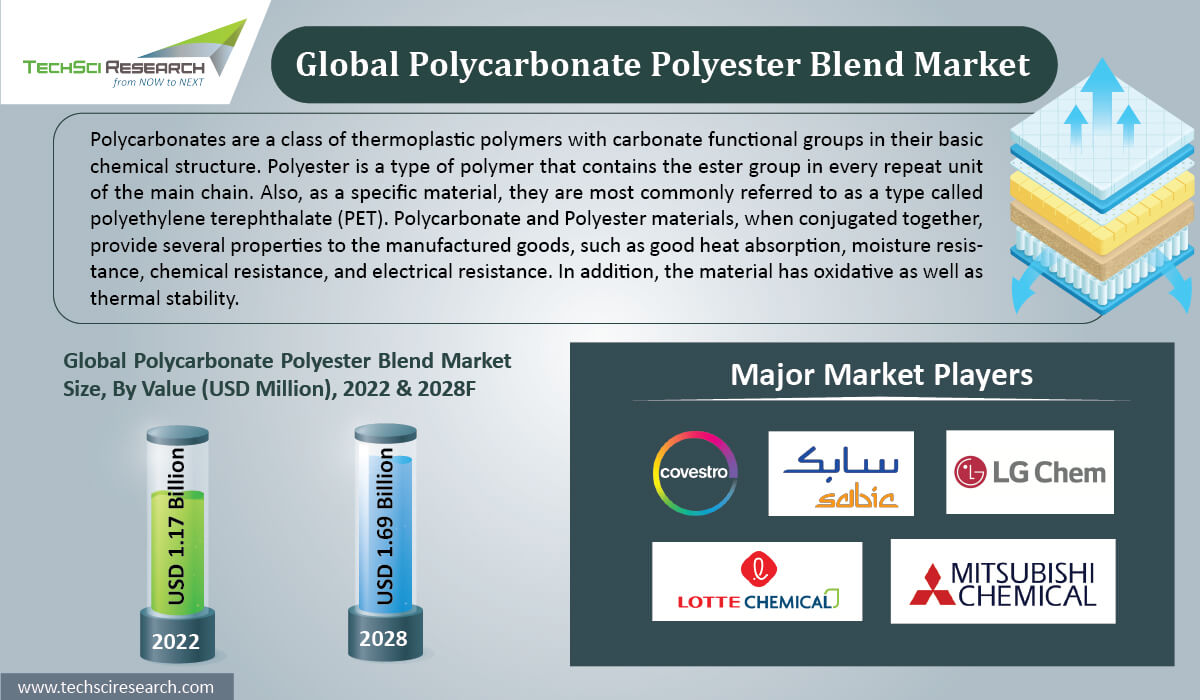 TECHSCI RESEARCH
from NOW to NEXT

Global Polycarbonate Polyester Blend Market

Polycarbonates are a class of thermoplastic polymers with carbonate functional groups in their basic chemical structure. Polyester is a type of polymer that contains the ester group in every repeat unit of the main chain. Also, as a specific material, they are most commonly referred to as a type called polyethylene terephthalate (PET). Polycarbonate and Polyester materials, when conjugated together, provide several properties to the manufactured goods, such as good heat absorption, moisture resistance, chemical resistance, and electrical resistance. In addition, the material has oxidative as well as thermal stability.

Global Polycarbonate Polyester Blend Market Size, By Value (USD Million), 2022 & 2028F

USD 1.17 Billion
2022

USD 1.69 Billion
2028

Major Market Players

covestro

سابك
sabic

LG Chem

LOTTE CHEMICAL

MITSUBISHI CHEMICAL

www.techsciresearch.com